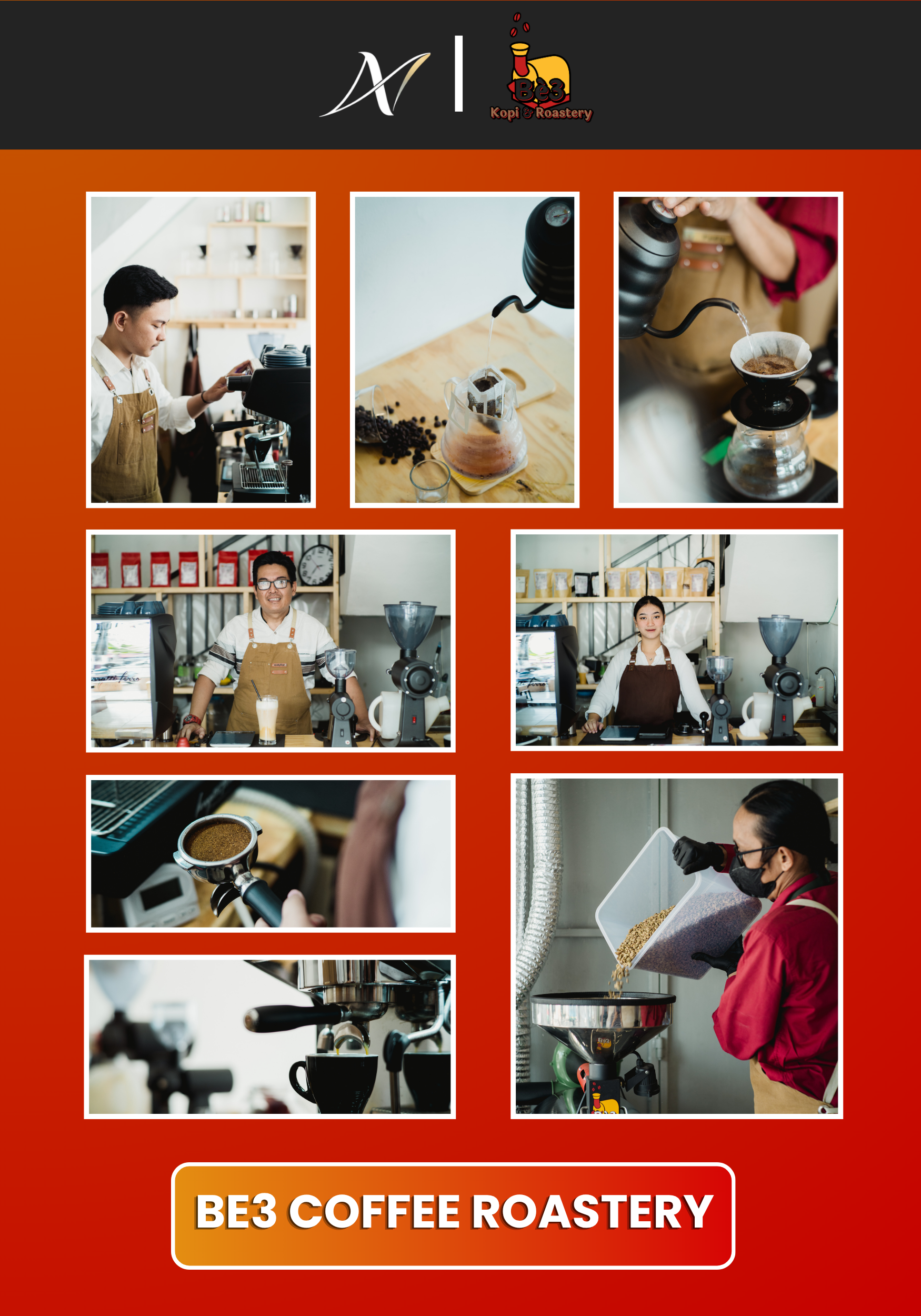 Be3
Kopi & Roastery

BE3 COFFEE ROASTERY